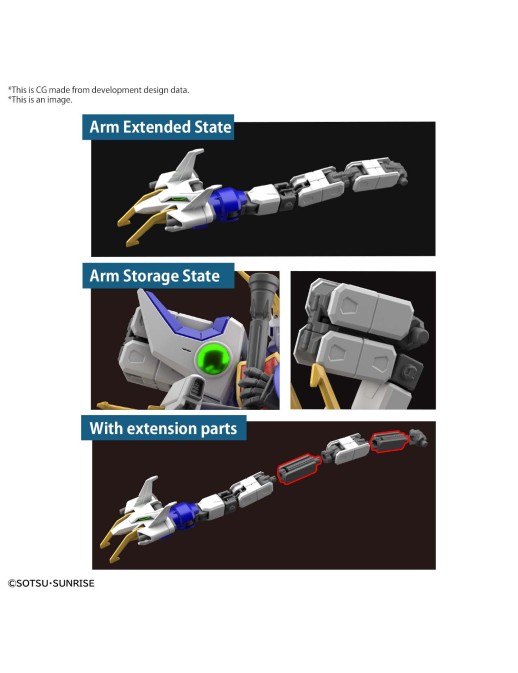 *This is CG made from development design data.
*This is an image.

Arm Extended State

Arm Storage State

With extension parts

©SOTSU·SUNRISE