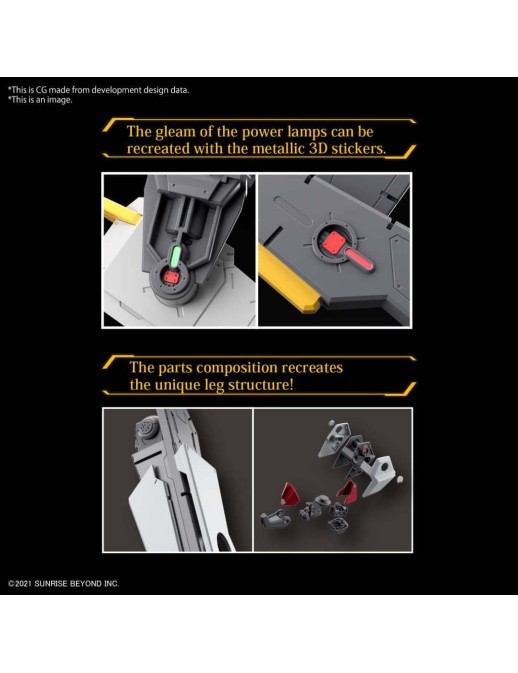 *This is CG made from development design data.
*This is an image.

The gleam of the power lamps can be recreated with the metallic 3D stickers.

The parts composition recreates the unique leg structure!

©2021 SUNRISE BEYOND INC.